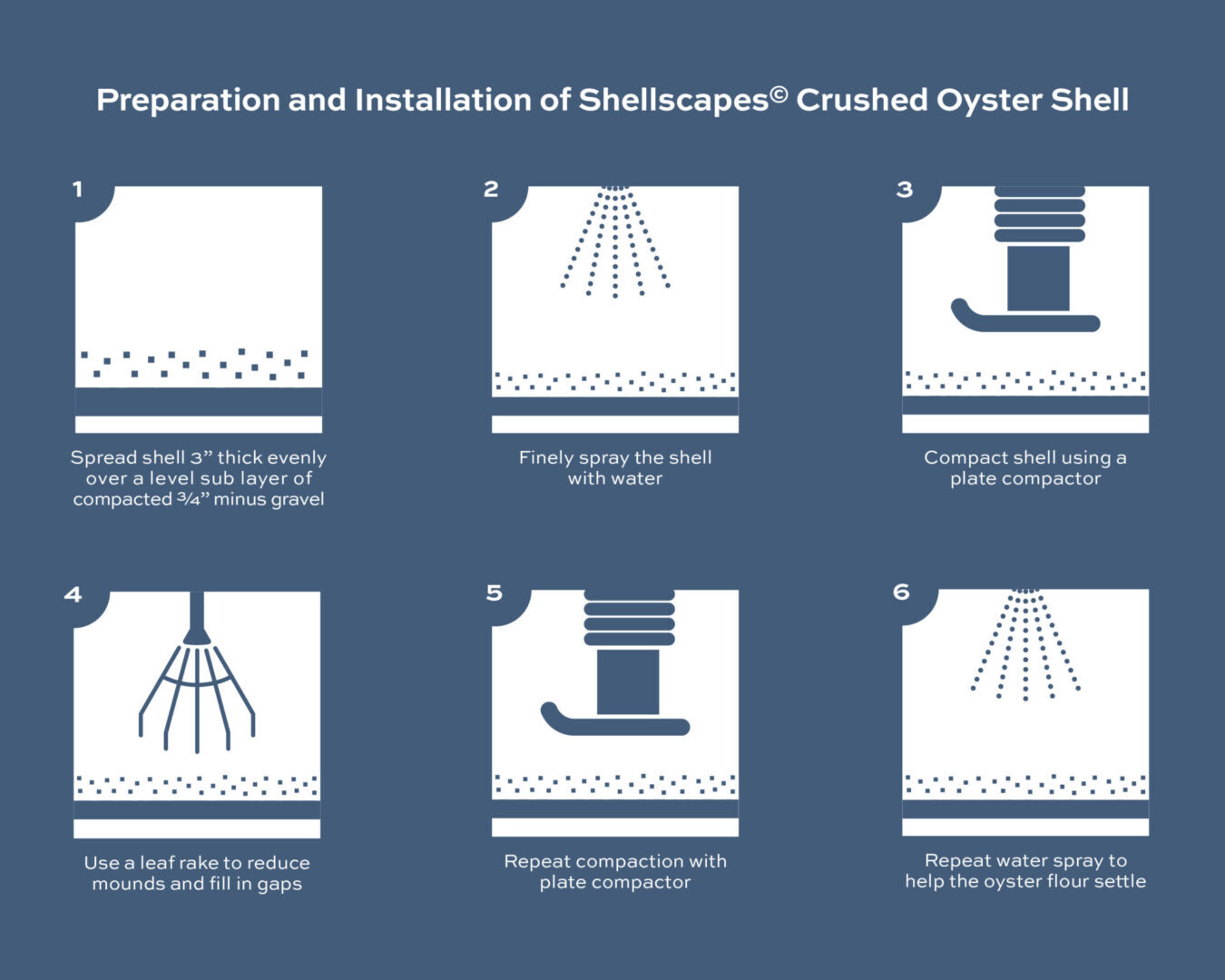 Preparation and Installation of Shellscapes© Crushed Oyster Shell

1

Spread shell 3” thick evenly over a level sub layer of compacted ¾” minus gravel

2

Finely spray the shell with water

3

Compact shell using a plate compactor

4

Use a leaf rake to reduce mounds and fill in gaps

5

Repeat compaction with plate compactor

6

Repeat water spray to help the oyster flour settle