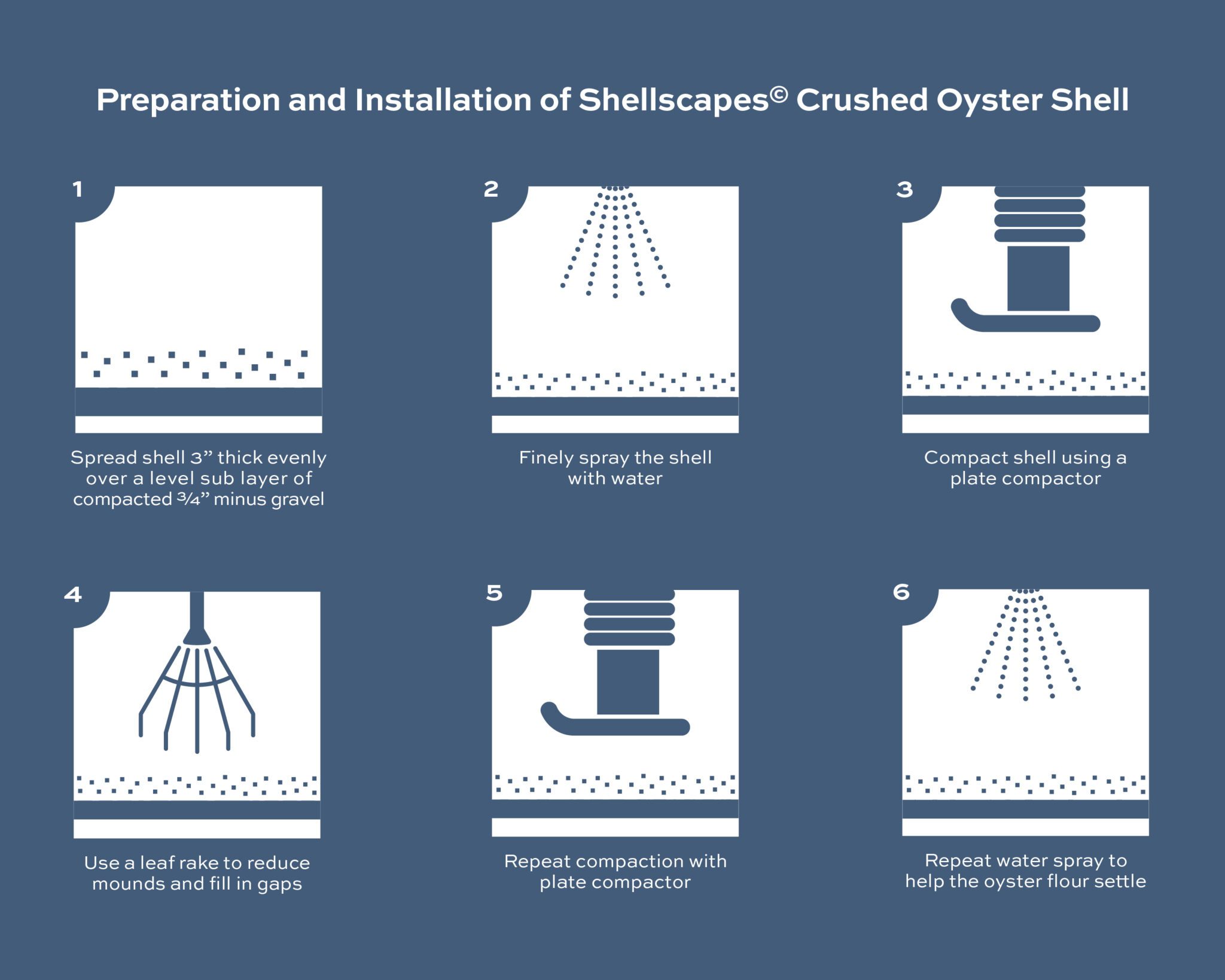 Preparation and Installation of Shellscapes© Crushed Oyster Shell

1

Spread shell 3” thick evenly over a level sub layer of compacted ¾” minus gravel

2

Finely spray the shell with water

3

Compact shell using a plate compactor

4

Use a leaf rake to reduce mounds and fill in gaps

5

Repeat compaction with plate compactor

6

Repeat water spray to help the oyster flour settle